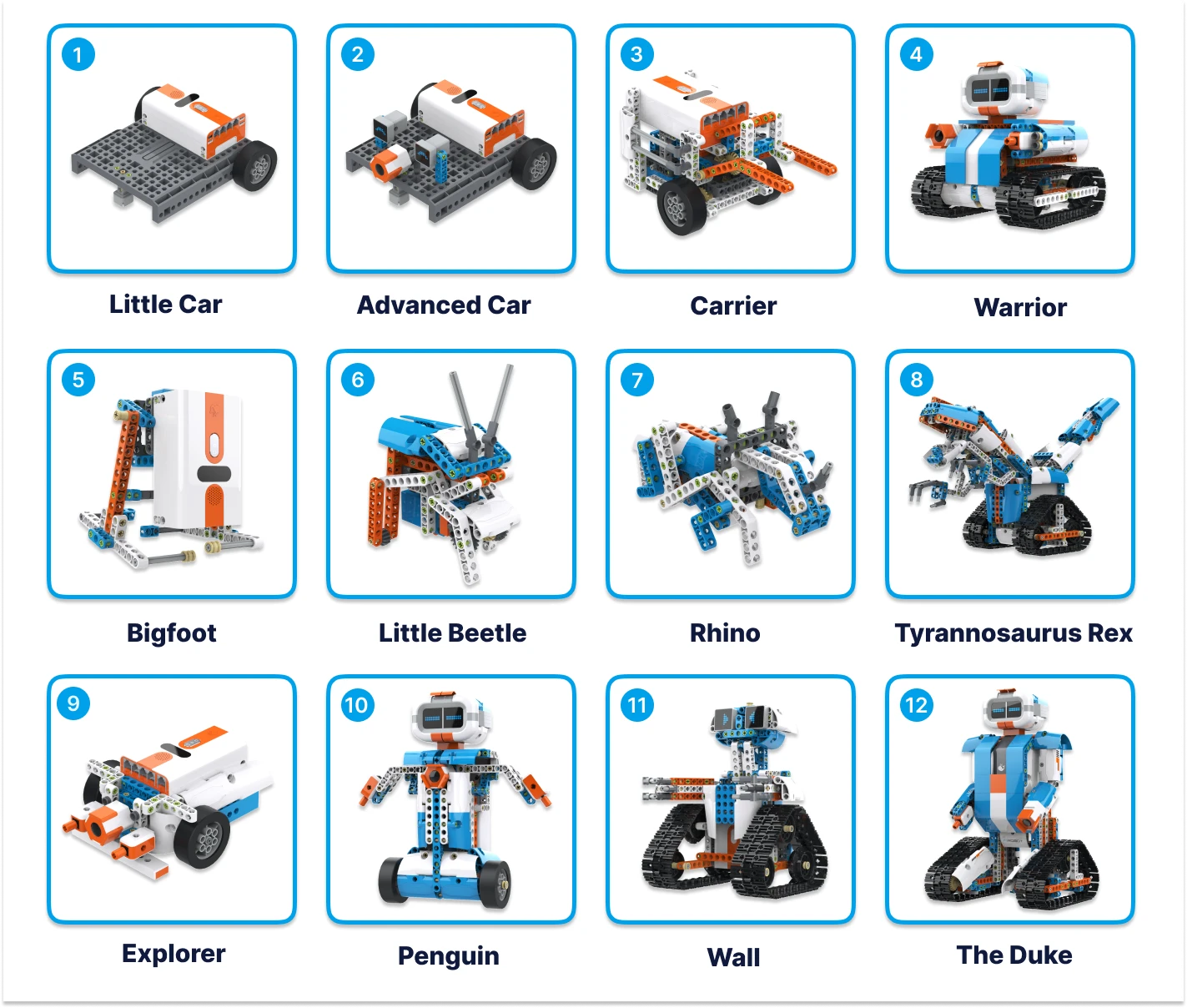 1
Little Car

2
Advanced Car

3
Carrier

4
Warrior

5
Bigfoot

6
Little Beetle

7
Rhino

8
Tyrannosaurus Rex

9
Explorer

10
Penguin

11
Wall

12
The Duke